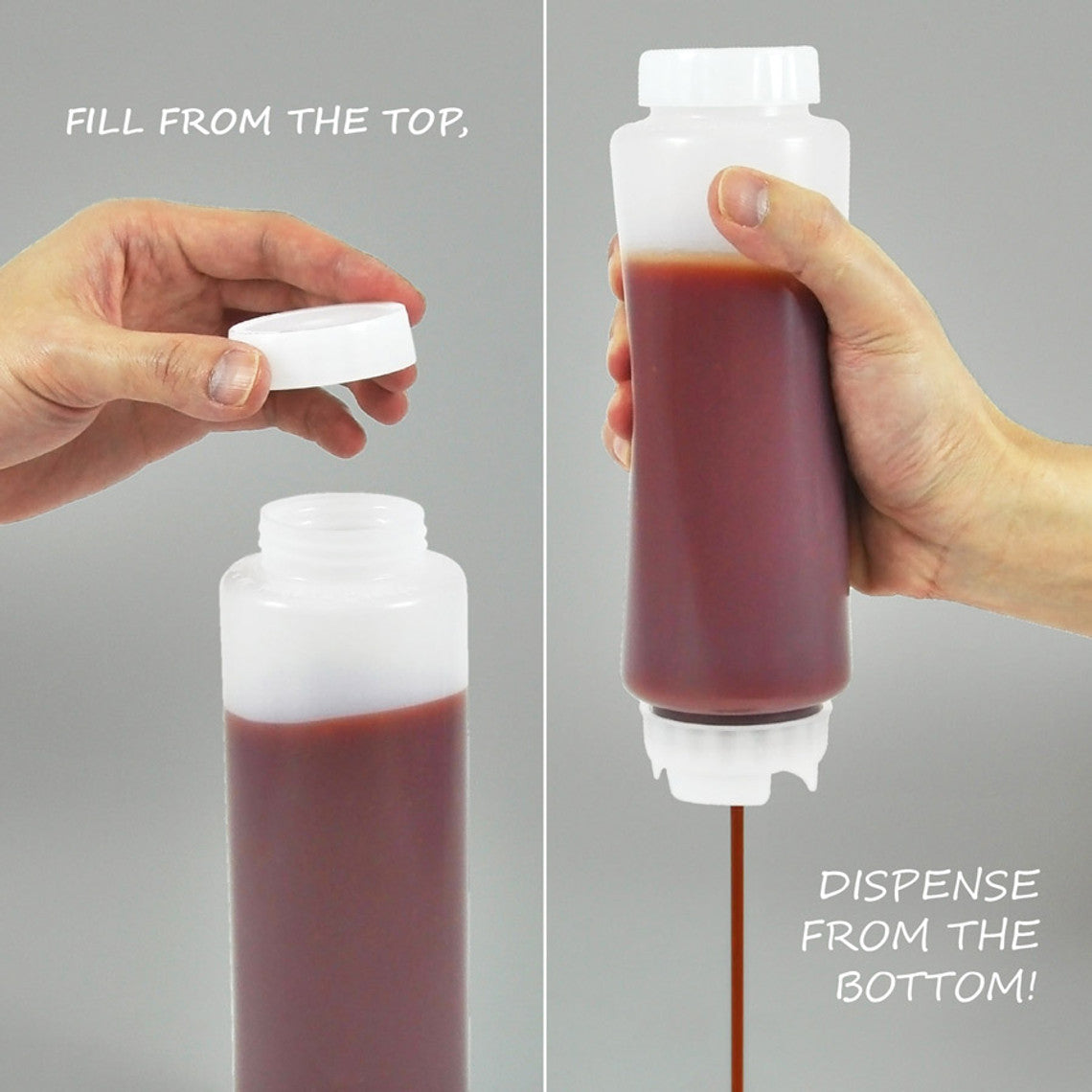 FILL FROM THE TOP,

DISPENSE FROM THE BOTTOM!